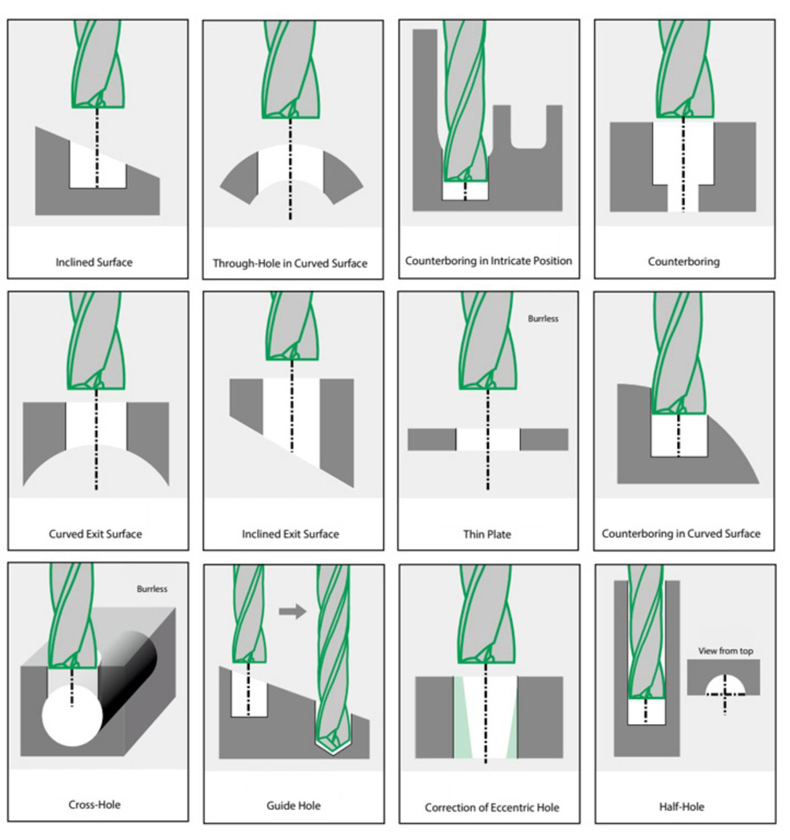 Inclined Surface

Through-Hole in Curved Surface

Counterboring in Intricate Position

Counterboring

Curved Exit Surface

Inclined Exit Surface

Burrless

Thin Plate

Counterboring in Curved Surface

Burrless

Cross-Hole

Guide Hole

Correction of Eccentric Hole

View from top

Half-Hole